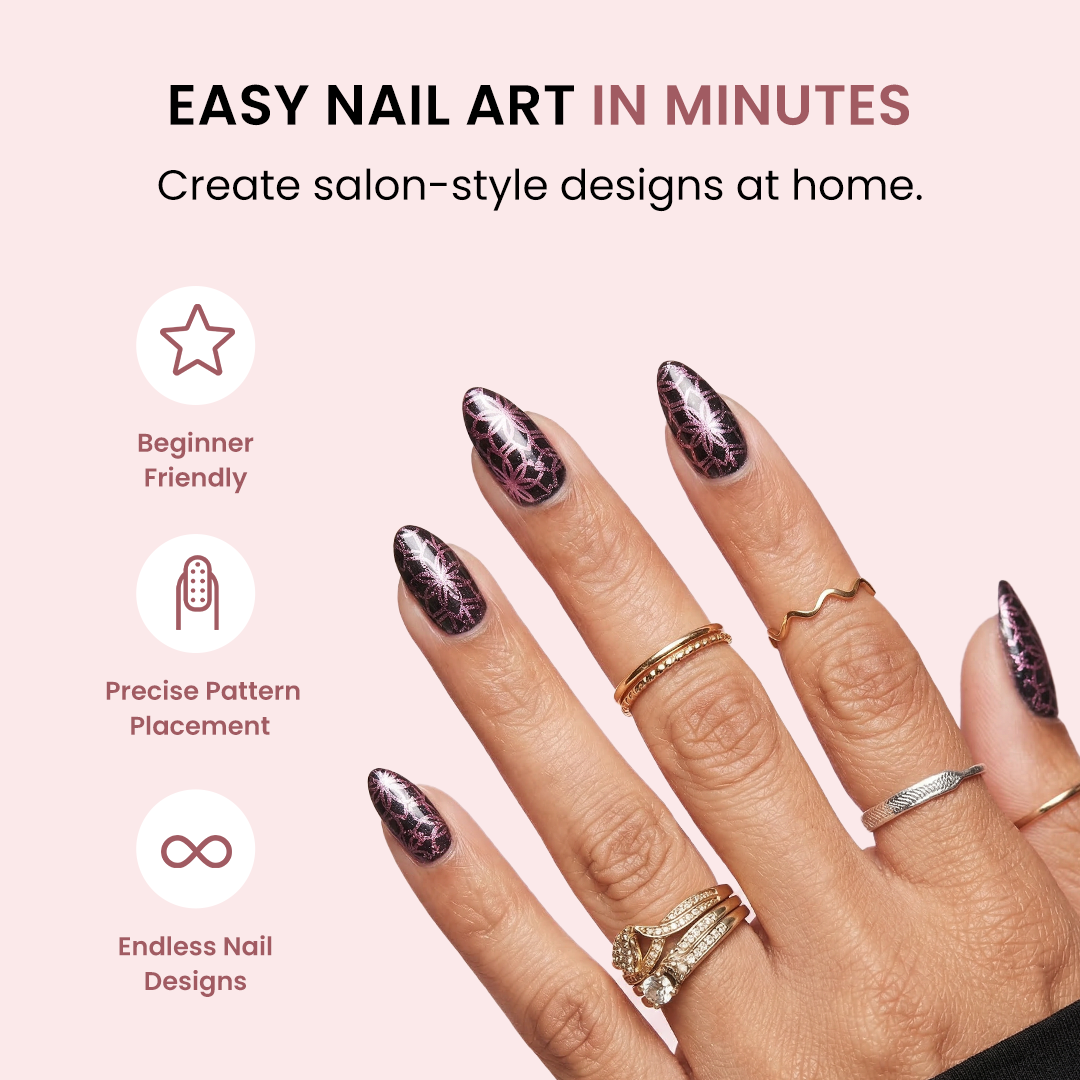 EASY NAIL ART IN MINUTES

Create salon-style designs at home.

Beginner Friendly

Precise Pattern Placement

Endless Nail Designs