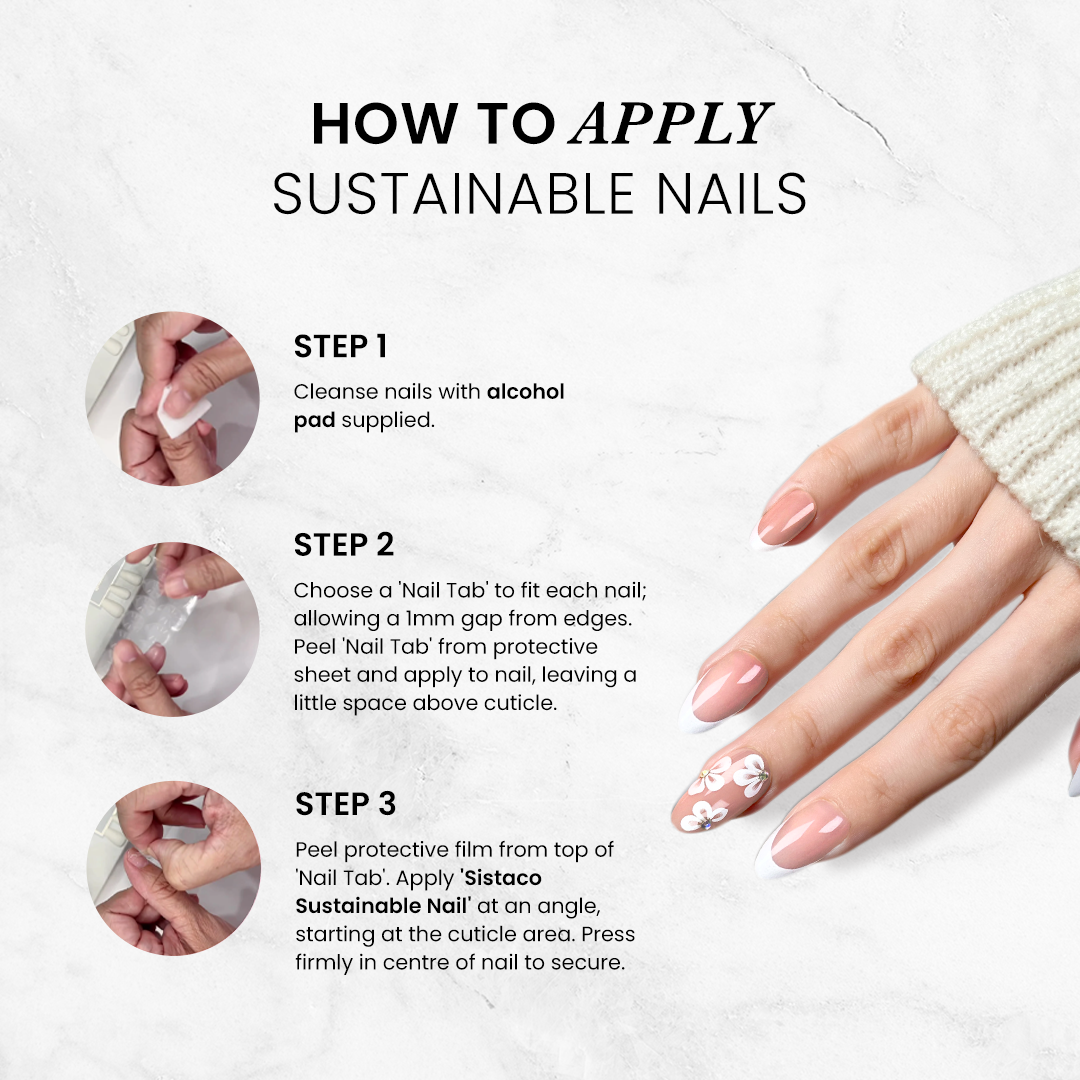 HOW TO APPLY SUSTAINABLE NAILS

STEP 1

Cleanse nails with alcohol pad supplied.

STEP 2

Choose a 'Nail Tab' to fit each nail; allowing a 1mm gap from edges. Peel 'Nail Tab' from protective sheet and apply to nail, leaving a little space above cuticle.

STEP 3

Peel protective film from top of 'Nail Tab'. Apply 'Sistaco Sustainable Nail' at an angle, starting at the cuticle area. Press firmly in centre of nail to secure.